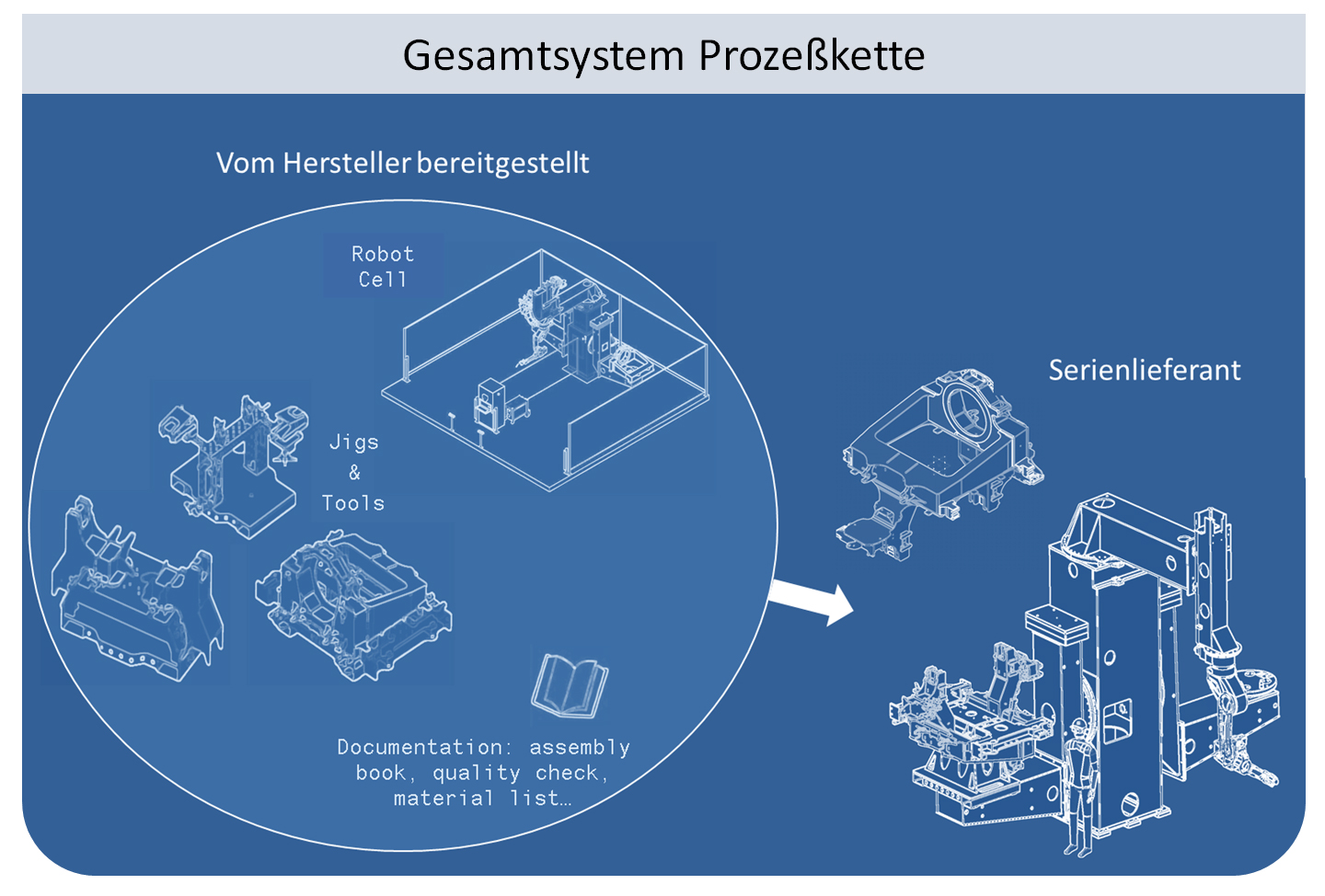 Gesamtsystem Prozeßkette

Vom Hersteller bereitgestellt

Robot Cell

Jigs & Tools

Documentation: assembly book, quality check, material list…

Serienlieferant